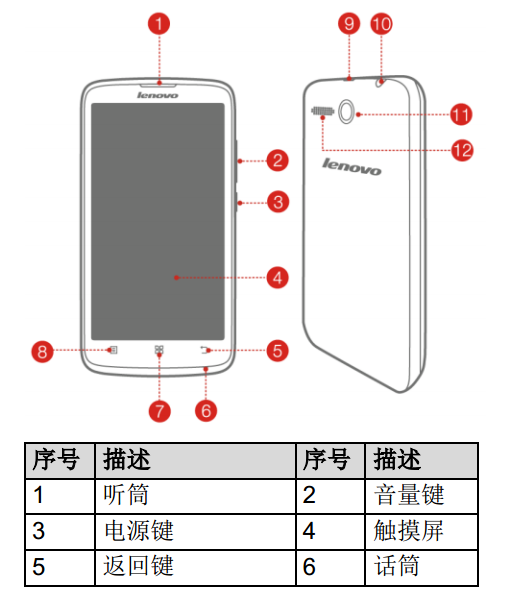 1
lenovo
2
3
4
8
5
7
6
9
10
11
12
lenovo

| 序号 | 描述 | 序号 | 描述 |
|---|---|---|---|
| 1 | 听筒 | 2 | 音量键 |
| 3 | 电源键 | 4 | 触摸屏 |
| 5 | 返回键 | 6 | 话筒 |