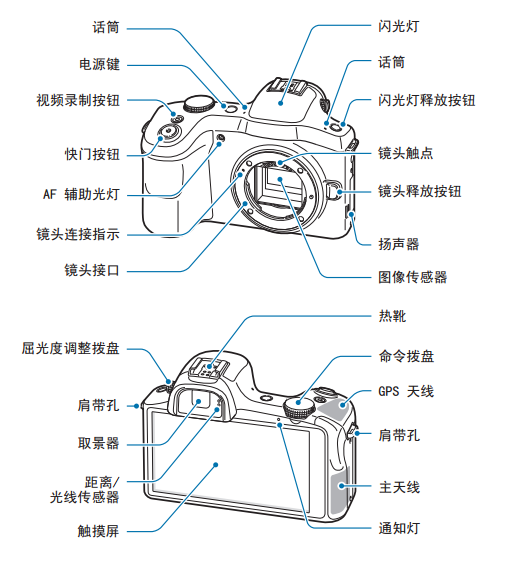 话筒
电源键
视频录制按钮
快门按钮
AF 辅助光灯
镜头连接指示
镜头接口
闪光灯
话筒
闪光灯释放按钮
镜头触点
镜头释放按钮
扬声器
图像传感器

屈光度调整拨盘
肩带孔
取景器
距离/光线传感器
触摸屏
热靴
命令拨盘
GPS 天线
肩带孔
主天线
通知灯