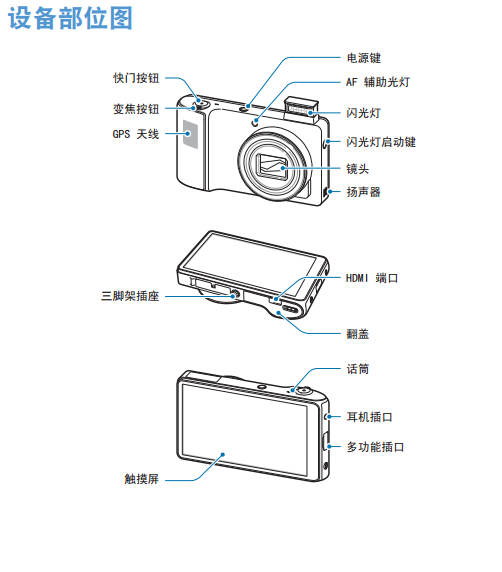 设备部位图

快门按钮
变焦按钮
GPS 天线
电源键
AF 辅助光灯
闪光灯
闪光灯启动键
镜头
扬声器

三脚架插座
HDMI 端口
翻盖

话筒
耳机插口
多功能插口
触摸屏