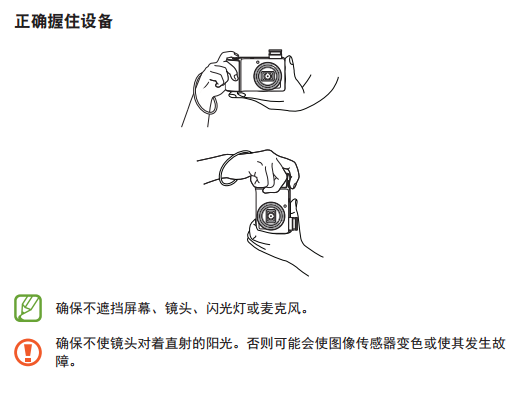 正确握住设备

确保不遮挡屏幕、镜头、闪光灯或麦克风。

确保不使镜头对着直射的阳光。否则可能会使图像传感器变色或使其发生故障。