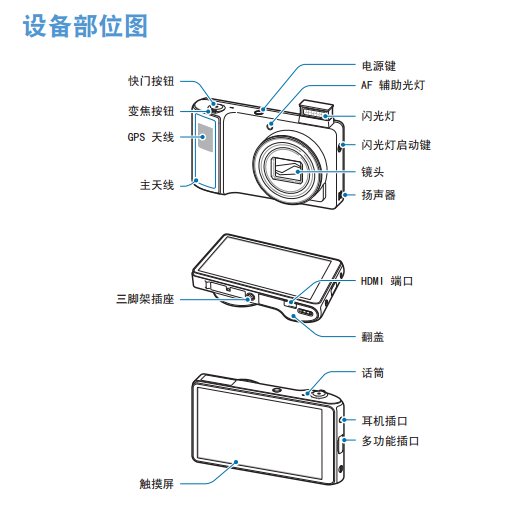 设备部位图

快门按钮
变焦按钮
GPS 天线
主天线
电源键
AF 辅助光灯
闪光灯
闪光灯启动键
镜头
扬声器

三脚架插座
HDMI 端口
翻盖

话筒
耳机插口
多功能插口
触摸屏