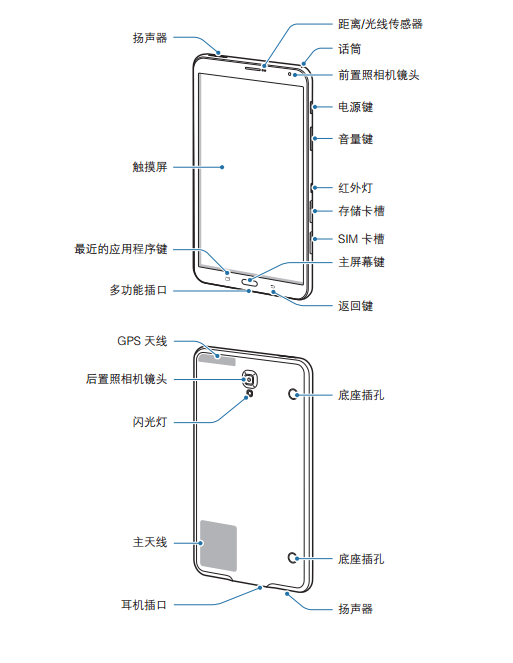 扬声器
距离/光线传感器
话筒
前置照相机镜头
电源键
音量键
触摸屏
红外灯
存储卡槽
SIM 卡槽
最近的应用程序键
主屏幕键
多功能插口
返回键

GPS 天线
后置照相机镜头
底座插孔
闪光灯
主天线
底座插孔
耳机插口
扬声器