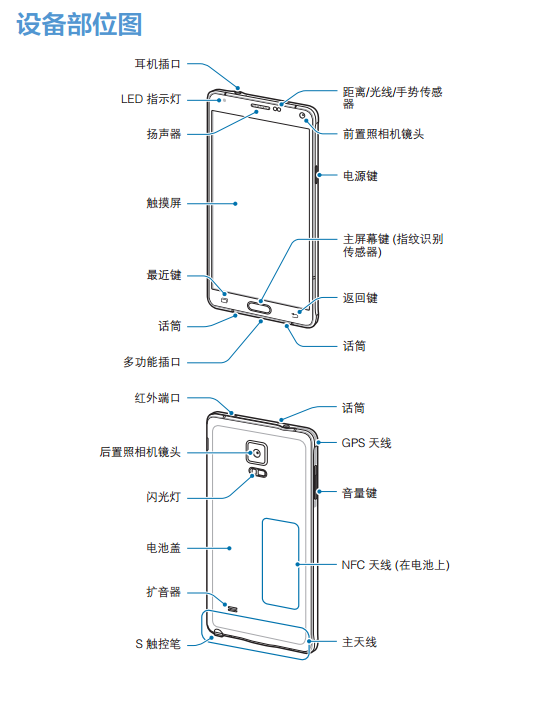 设备部位图

耳机插口

LED 指示灯

扬声器

触摸屏

最近键

话筒

多功能插口

距离/光线/手势传感器

前置照相机镜头

电源键

主屏幕键 (指纹识别传感器)

返回键

话筒

红外端口

后置照相机镜头

闪光灯

电池盖

扩音器

S 触控笔

话筒

GPS 天线

音量键

NFC 天线 (在电池上)

主天线