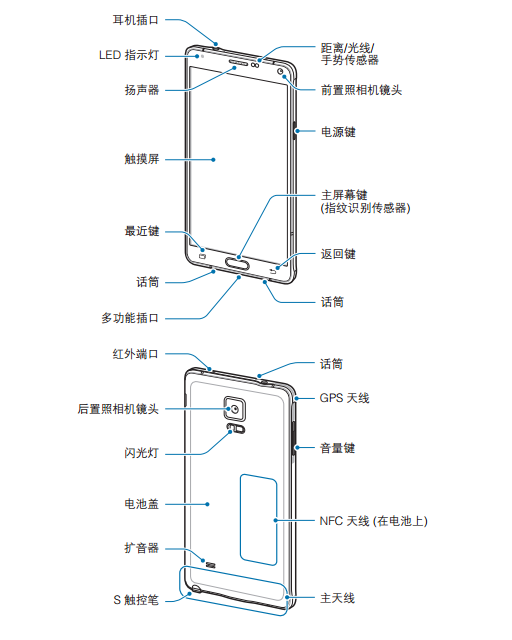 耳机插口

LED 指示灯

扬声器

触摸屏

最近键

话筒

多功能插口

距离/光线/手势传感器

前置照相机镜头

电源键

主屏幕键
(指纹识别传感器)

返回键

话筒

红外端口

后置照相机镜头

闪光灯

电池盖

扩音器

S 触控笔

话筒

GPS 天线

音量键

NFC 天线 (在电池上)

主天线