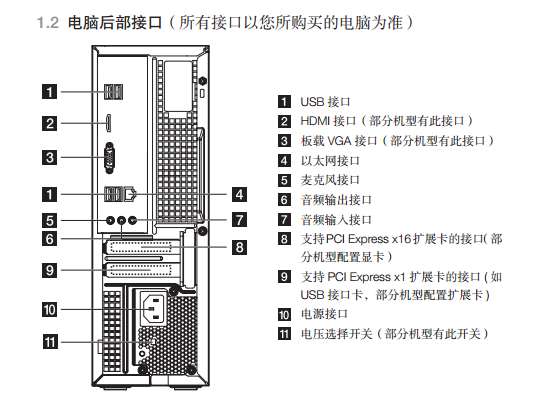 1.2 电脑后部接口（所有接口以您所购买的电脑为准）

1
2
3
1
4
5
7
6
8
9
10
11

1 USB 接口
2 HDMI 接口（部分机型有此接口）
3 板载 VGA 接口（部分机型有此接口）
4 以太网接口
5 麦克风接口
6 音频输出接口
7 音频输入接口
8 支持 PCI Express x16 扩展卡的接口（部分机型配置显卡）
9 支持 PCI Express x1 扩展卡的接口（如 USB 接口卡，部分机型配置扩展卡）
10 电源接口
11 电压选择开关（部分机型有此开关）