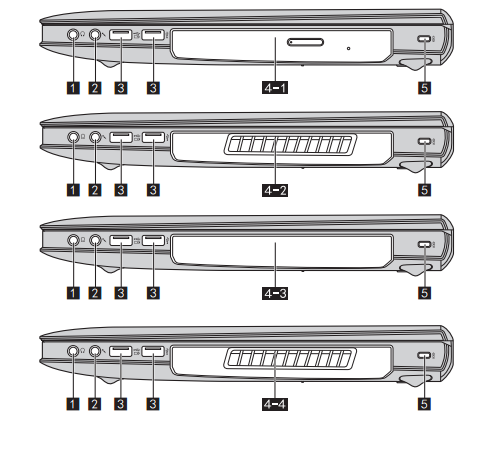 1 2 3 3 4-1 5

1 2 3 3 4-2 5

1 2 3 3 4-3 5

1 2 3 3 4-4 5