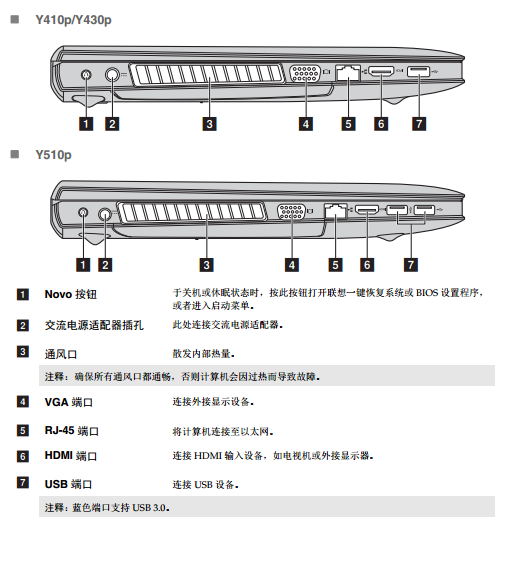 Y410p/Y430p

1 2 3 4 5 6 7

Y510p

1 2 3 4 5 6 7

1 Novo 按钮 于关机或休眠状态时，按此按钮打开联想一键恢复系统或 BIOS 设置程序，或者进入启动菜单。

2 交流电源适配器插孔 此处连接交流电源适配器。

3 通风口 散发内部热量。

注释：确保所有通风口都通畅，否则计算机会因过热而导致故障。

4 VGA 端口 连接外接显示设备。

5 RJ-45 端口 将计算机连接至以太网。

6 HDMI 端口 连接 HDMI 输入设备，如电视机或外接显示器。

7 USB 端口 连接 USB 设备。

注释：蓝色端口支持 USB 3.0。