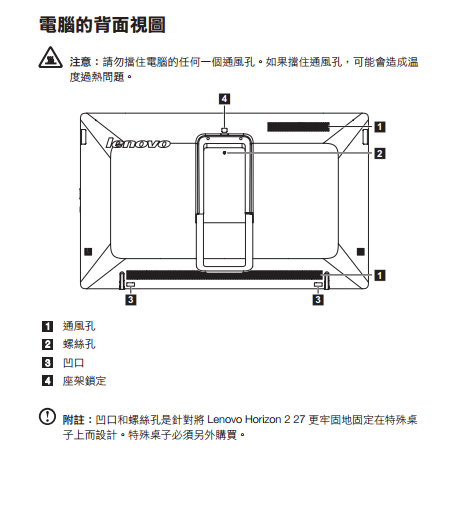 電腦的背面視圖

注意：請勿擋住電腦的任何一個通風孔。如果擋住通風孔，可能會造成溫度過熱問題。

4
1
lenovo
2
1
3
3

1 通風孔
2 螺絲孔
3 凹口
4 座架鎖定

附註：凹口和螺絲孔是針對將 Lenovo Horizon 2 27 更牢固地固定在特殊桌子上而設計。特殊桌子必須另外購買。