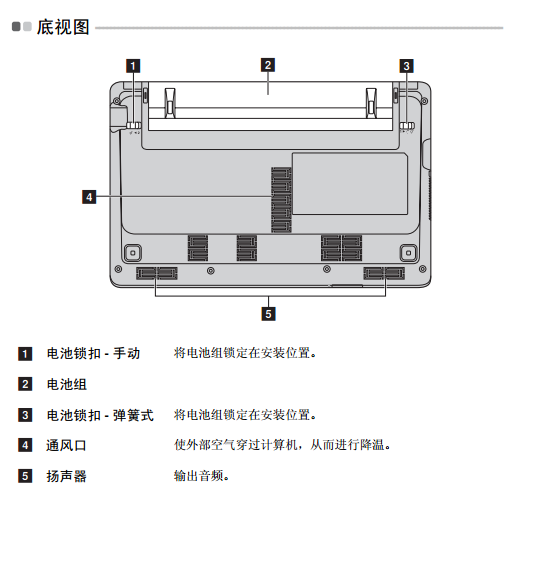 底视图

1
2
3
4
5

1 电池锁扣 - 手动 将电池组锁定在安装位置。

2 电池组

3 电池锁扣 - 弹簧式 将电池组锁定在安装位置。

4 通风口 使外部空气穿过计算机，从而进行降温。

5 扬声器 输出音频。