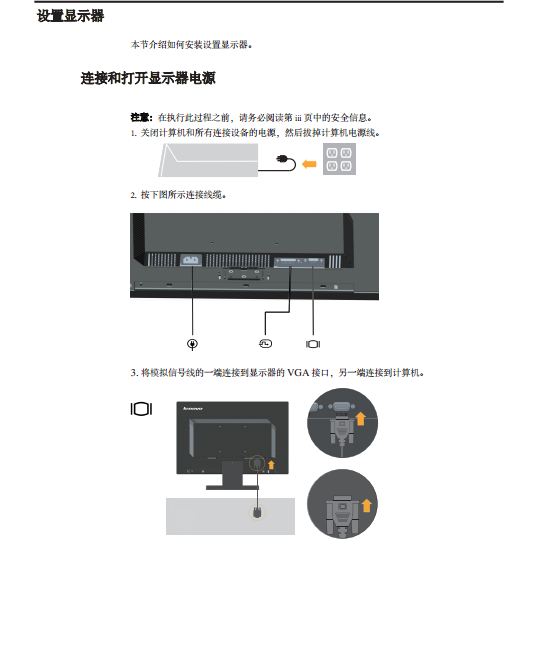 设置显示器

本节介绍如何安装设置显示器。

连接和打开显示器电源

注意：在执行此过程之前，请务必阅读第 iii 页中的安全信息。

1. 关闭计算机和所有连接设备的电源，然后拔掉计算机电源线。

2. 按下图所示连接线缆。

3. 将模拟信号线的一端连接到显示器的 VGA 接口，另一端连接到计算机。

lenovo