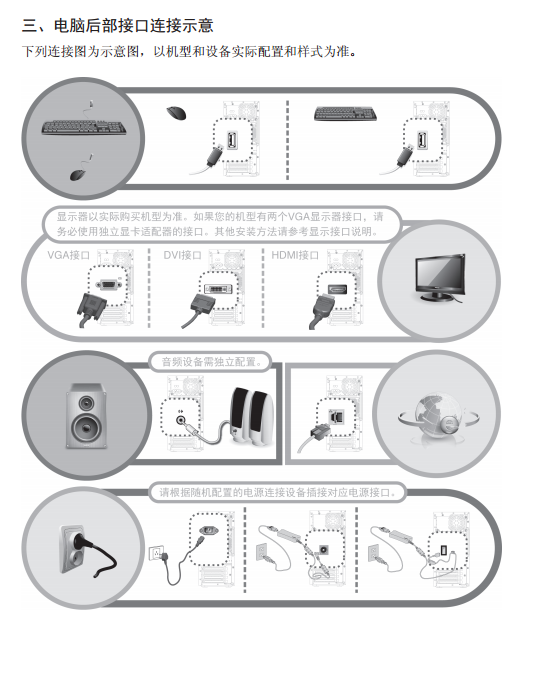 三、电脑后部接口连接示意

下列连接图为示意图，以机型和设备实际配置和样式为准。

显示器以实际购买机型为准。如果您的机型有两个VGA显示器接口，请务必使用独立显卡适配器的接口。其他安装方法请参考显示接口说明。

VGA接口

DVI接口

HDMI接口

音频设备需独立配置。

请根据随机配置的电源连接设备插接对应电源接口。