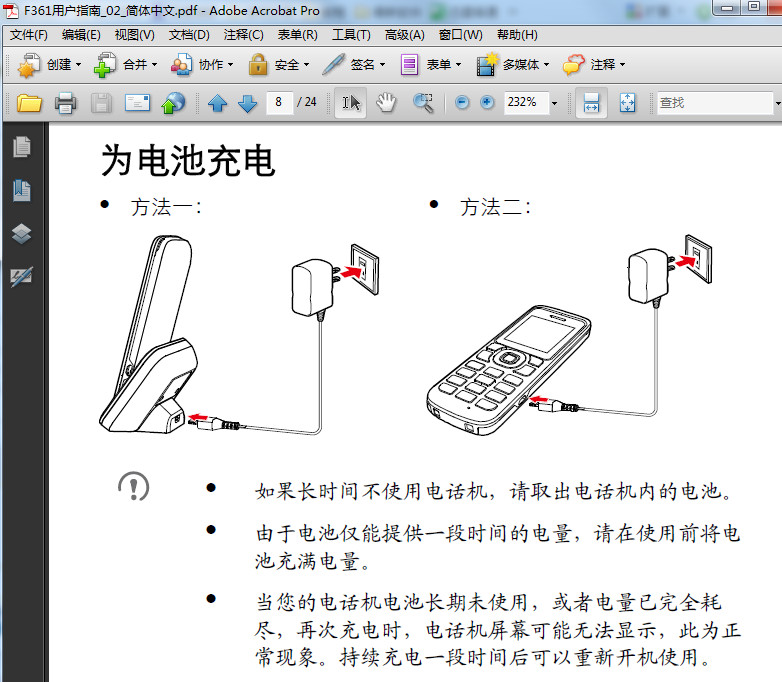 F361用户指南_02_简体中文.pdf - Adobe Acrobat Pro

文件(F) 编辑(E) 视图(V) 文档(D) 注释(C) 表单(R) 工具(T) 高级(A) 窗口(W) 帮助(H)

创建 合并 协作 安全 签名 表单 多媒体 注释

8 / 24 232% 查找

为电池充电

• 方法一：

• 方法二：

• 如果长时间不使用电话机，请取出电话机内的电池。

• 由于电池仅能提供一段时间的电量，请在使用前将电池充满电量。

• 当您的电话机电池长期未使用，或者电量已完全耗尽，再次充电时，电话机屏幕可能无法显示，此为正常现象。持续充电一段时间后可以重新开机使用。