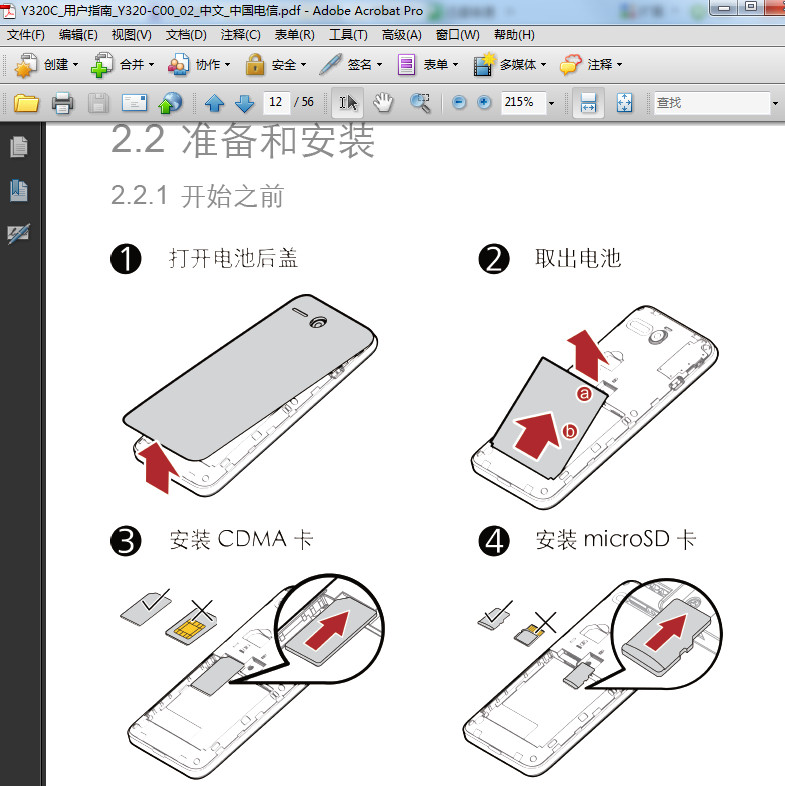 Y320C_用户指南_Y320-C00_02_中文_中国电信.pdf - Adobe Acrobat Pro

文件(F) 编辑(E) 视图(V) 文档(D) 注释(C) 表单(R) 工具(T) 高级(A) 窗口(W) 帮助(H)

创建 合并 协作 安全 签名 表单 多媒体 注释

12 / 56 215% 查找

2.2 准备和安装

2.2.1 开始之前

1 打开电池后盖

2 取出电池

a

b

3 安装 CDMA 卡

4 安装 microSD 卡