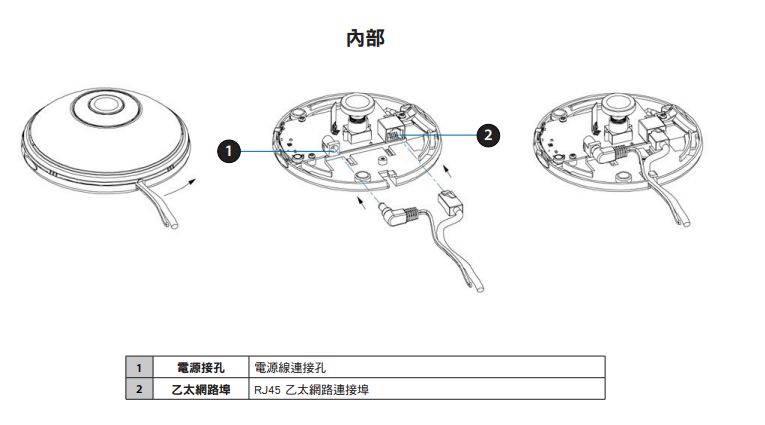 內部

1

2

| 1 | 電源接孔 | 電源線連接孔 |
|---|---|---|
| 2 | 乙太網路埠 | RJ45 乙太網路連接埠 |