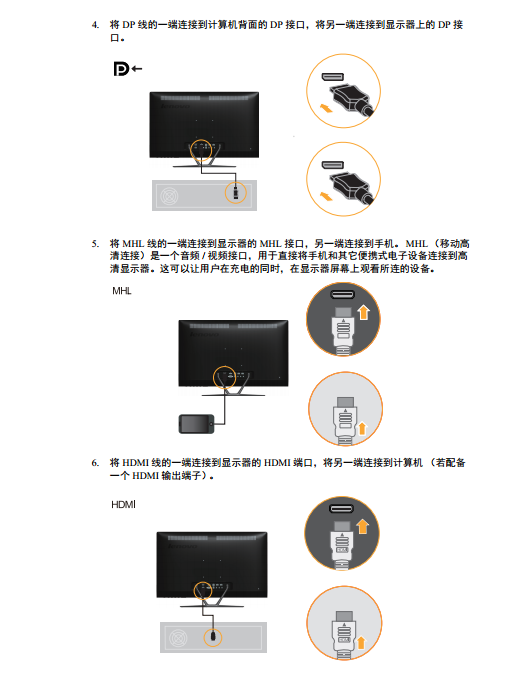 4. 将 DP 线的一端连接到计算机背面的 DP 接口，将另一端连接到显示器上的 DP 接口。

5. 将 MHL 线的一端连接到显示器的 MHL 接口，另一端连接到手机。MHL（移动高清连接）是一个音频 / 视频接口，用于直接将手机和其它便携式电子设备连接到高清显示器。这可以让用户在充电的同时，在显示器屏幕上观看所连的设备。

MHL

6. 将 HDMI 线的一端连接到显示器的 HDMI 端口，将另一端连接到计算机（若配备一个 HDMI 输出端子）。

HDMI